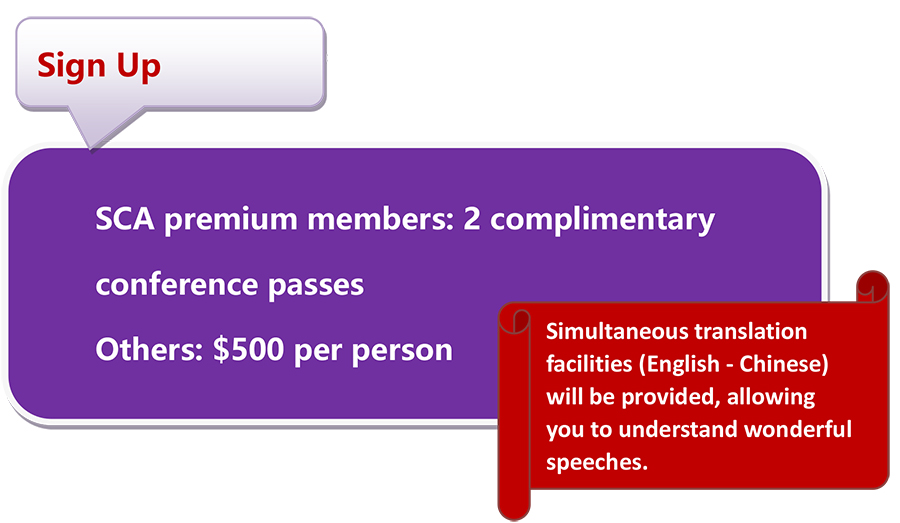 Sign Up

SCA premium members: 2 complimentary conference passes

Others: $500 per person

Simultaneous translation facilities (English - Chinese) will be provided, allowing you to understand wonderful speeches.